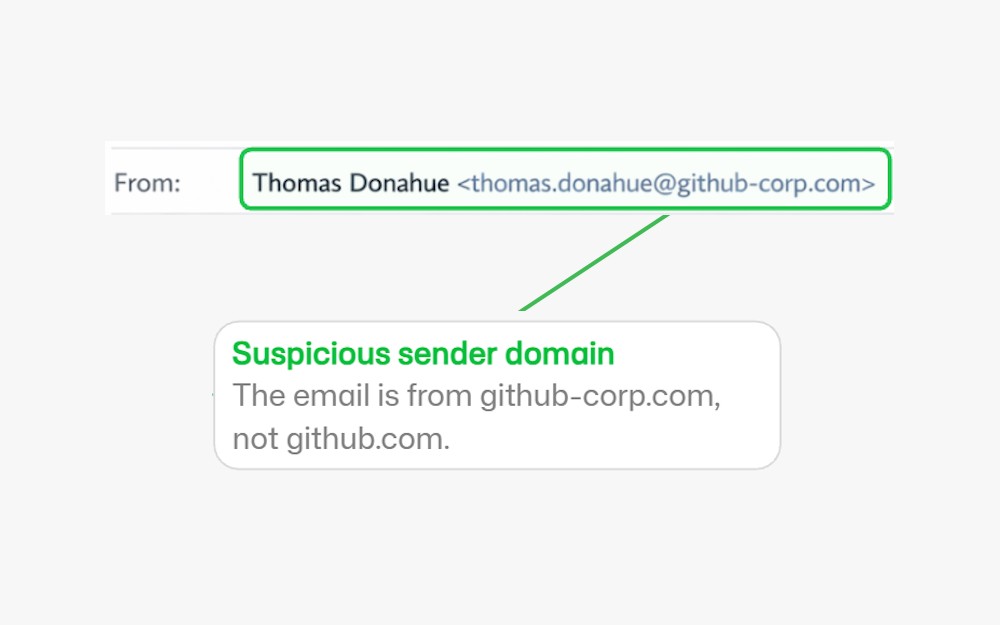 From: Thomas Donahue <thomas.donahue@github-corp.com>

Suspicious sender domain
The email is from github-corp.com, not github.com.